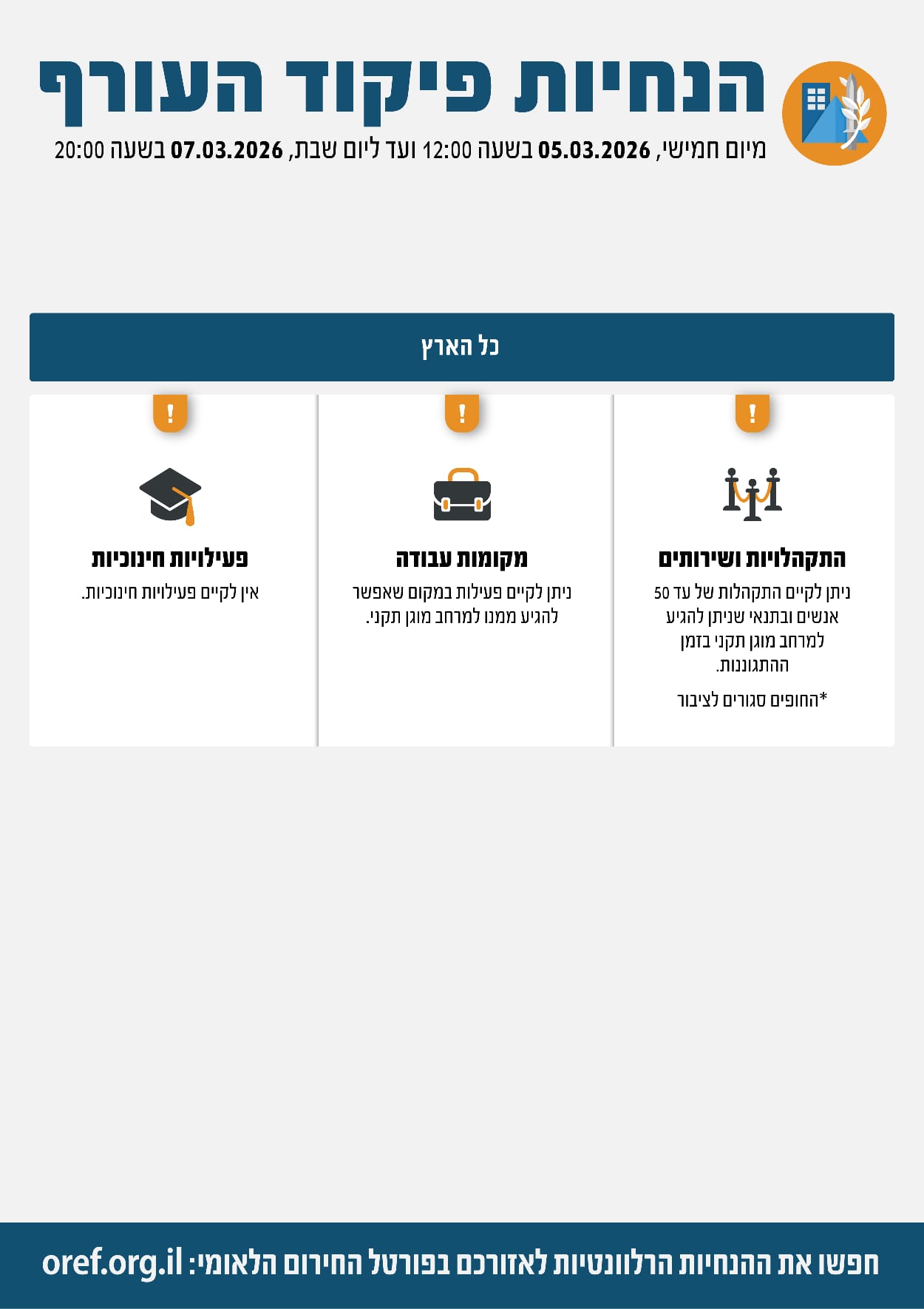 הנחיות פיקוד העורף
מיום חמישי, 05.03.2026 בשעה 12:00 ועד ליום שבת, 07.03.2026 בשעה 20:00

כל הארץ

!
התקהלויות ושירותים
ניתן לקיים התקהלות של עד 50 אנשים ובתנאי שניתן להגיע למרחב מוגן תקני בזמן ההתגוננות.
*החופים סגורים לציבור

!
מקומות עבודה
ניתן לקיים פעילות במקום שאפשר להגיע ממנו למרחב מוגן תקני.

!
פעילויות חינוכיות
אין לקיים פעילויות חינוכיות.

חפשו את ההנחיות הרלוונטיות לאזורכם בפורטל החירום הלאומי: oref.org.il