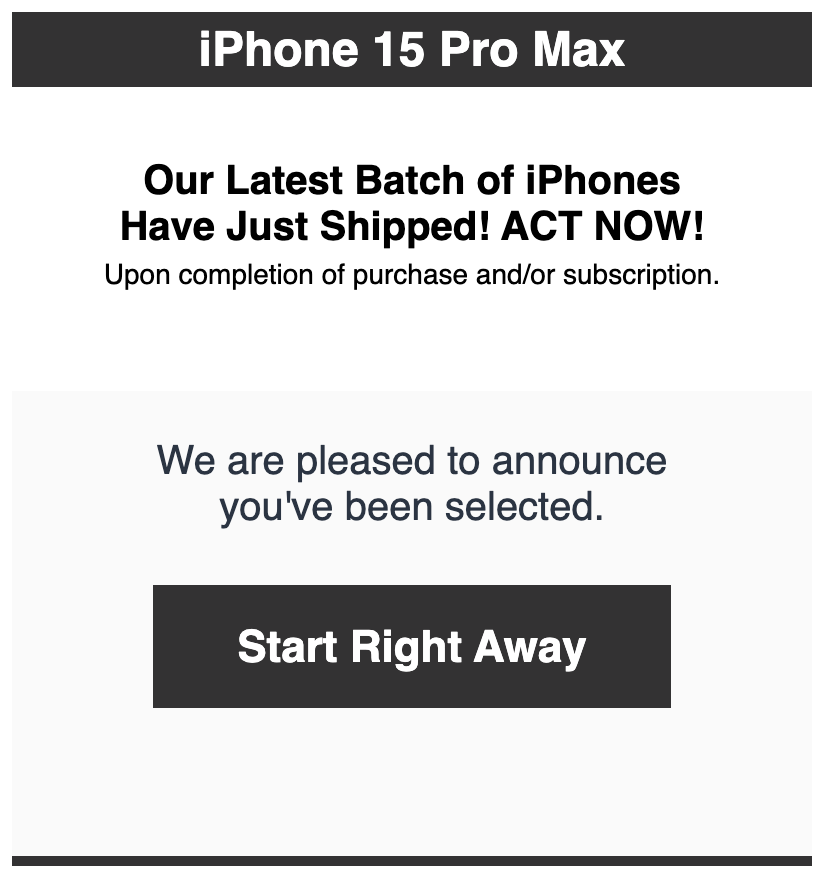 iPhone 15 Pro Max

Our Latest Batch of iPhones Have Just Shipped! ACT NOW!
Upon completion of purchase and/or subscription.

We are pleased to announce you've been selected.

Start Right Away